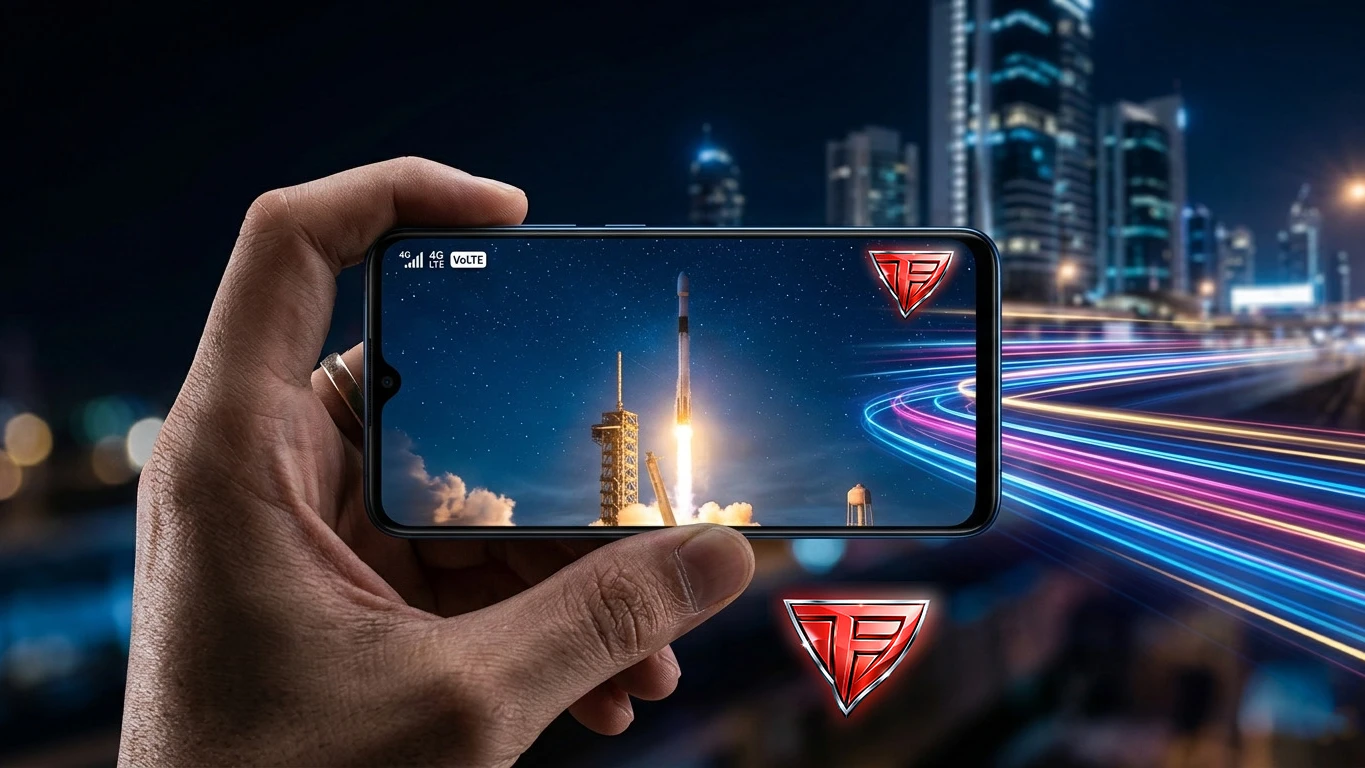 4G 4G LTE VoLTE